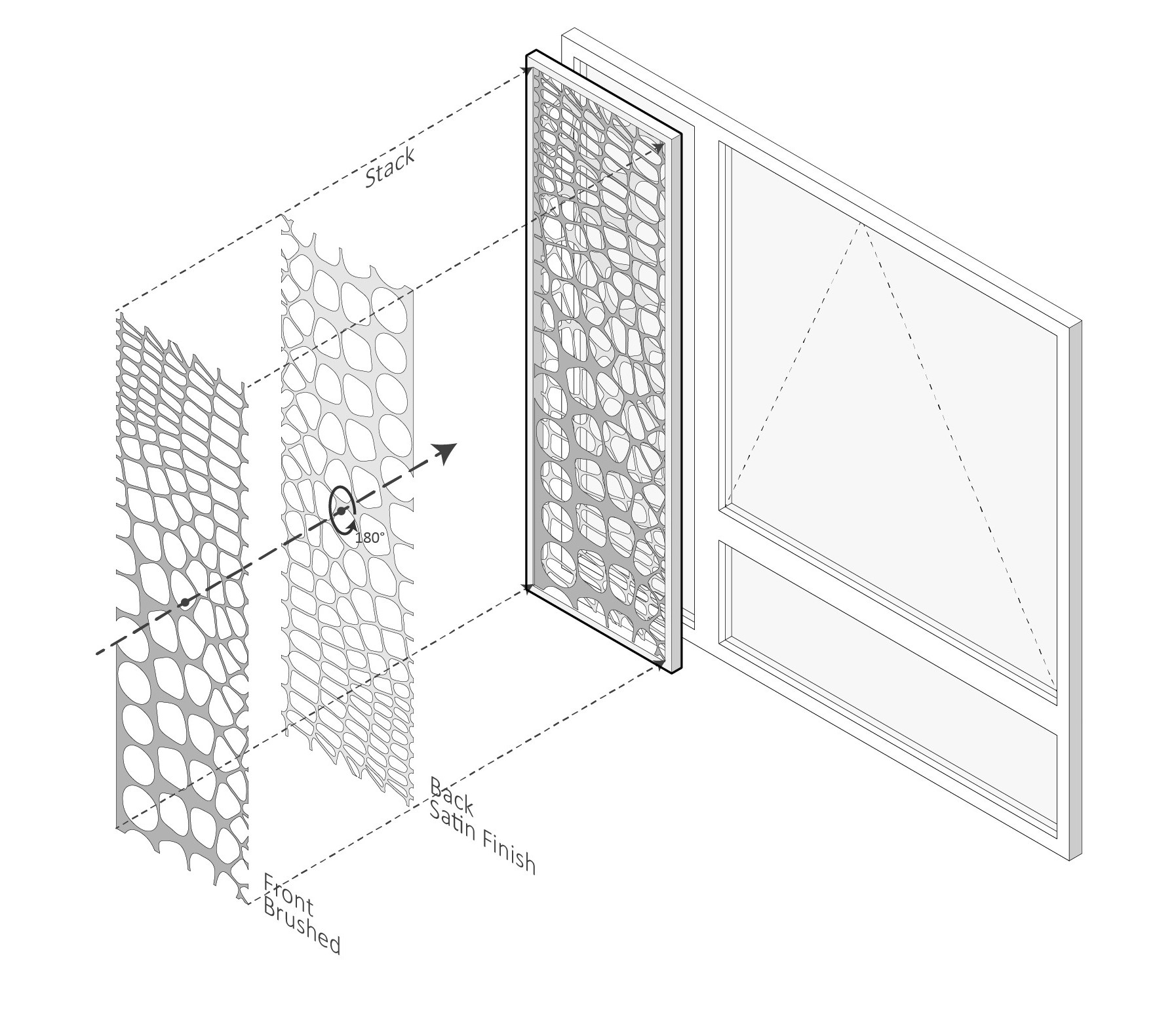 Stack

180°

Back
Satin Finish

Front
Brushed