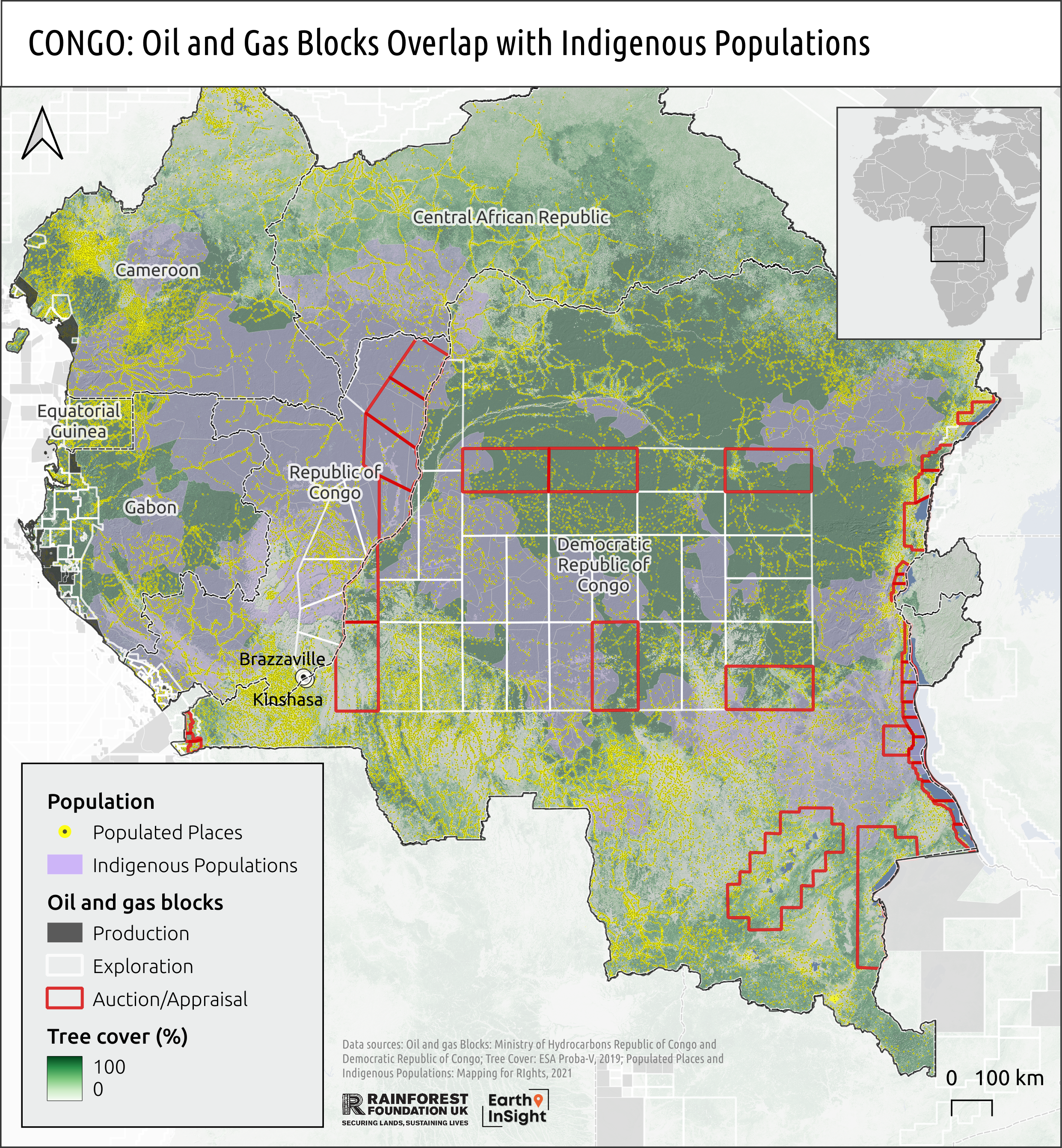 CONGO: Oil and Gas Blocks Overlap with Indigenous Populations

Central African Republic

Cameroon

Equatorial Guinea

Republic of Congo

Gabon

Democratic Republic of Congo

Brazzaville

Kinshasa

Population
Populated Places
Indigenous Populations
Oil and gas blocks
Production
Exploration
Auction/Appraisal
Tree cover (%)
100
0

Data sources: Oil and gas Blocks: Ministry of Hydrocarbons Republic of Congo and Democratic Republic of Congo; Tree Cover: ESA Proba-V, 2019; Populated Places and Indigenous Populations: Mapping for RIghts, 2021

RAINFOREST FOUNDATION UK
SECURING LANDS, SUSTAINING LIVES

Earth InSight

0 100 km