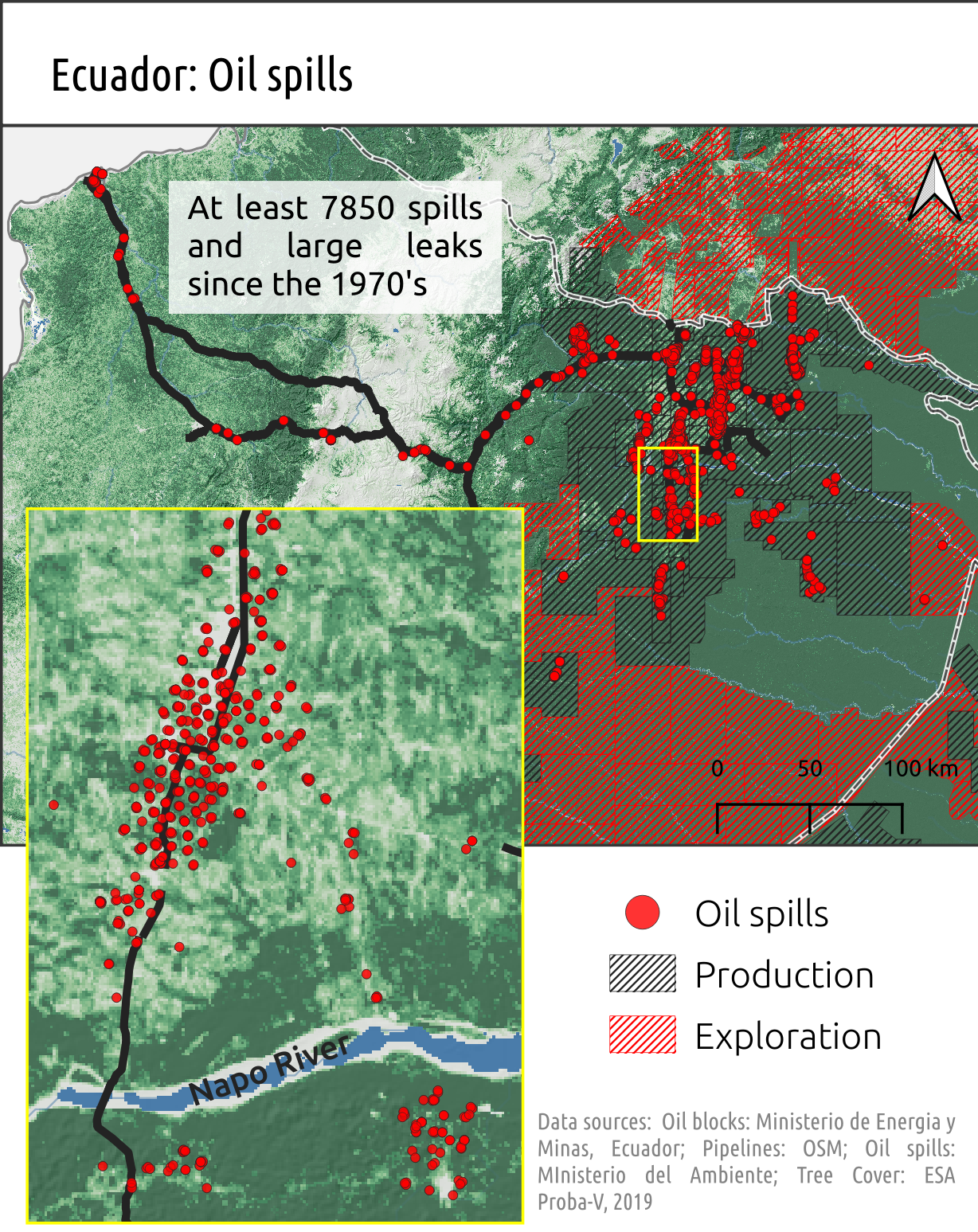 Ecuador: Oil spills

At least 7850 spills and large leaks since the 1970's

0 50 100 km

Napo River

Oil spills
Production
Exploration

Data sources: Oil blocks: Ministerio de Energia y Minas, Ecuador; Pipelines: OSM; Oil spills: MInisterio del Ambiente; Tree Cover: ESA Proba-V, 2019