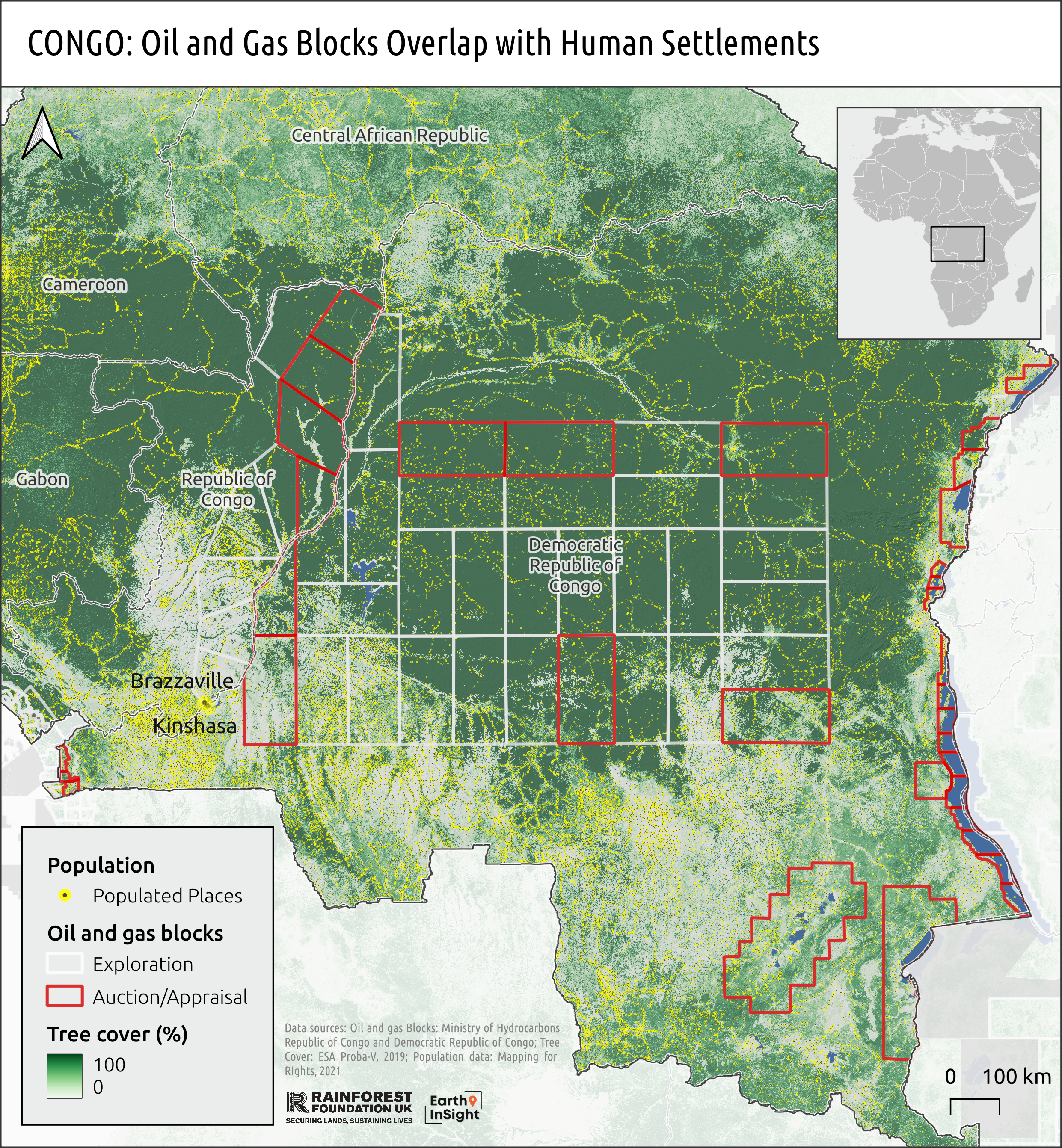 CONGO: Oil and Gas Blocks Overlap with Human Settlements

Central African Republic

Cameroon

Gabon

Republic of Congo

Democratic Republic of Congo

Brazzaville

Kinshasa

Population

Populated Places

Oil and gas blocks

Exploration

Auction/Appraisal

Tree cover (%)

100

0

Data sources: Oil and gas Blocks: Ministry of Hydrocarbons Republic of Congo and Democratic Republic of Congo; Tree Cover: ESA Proba-V, 2019; Population data: Mapping for RIghts, 2021

RAINFOREST FOUNDATION UK
SECURING LANDS, SUSTAINING LIVES

Earth InSight

0 100 km