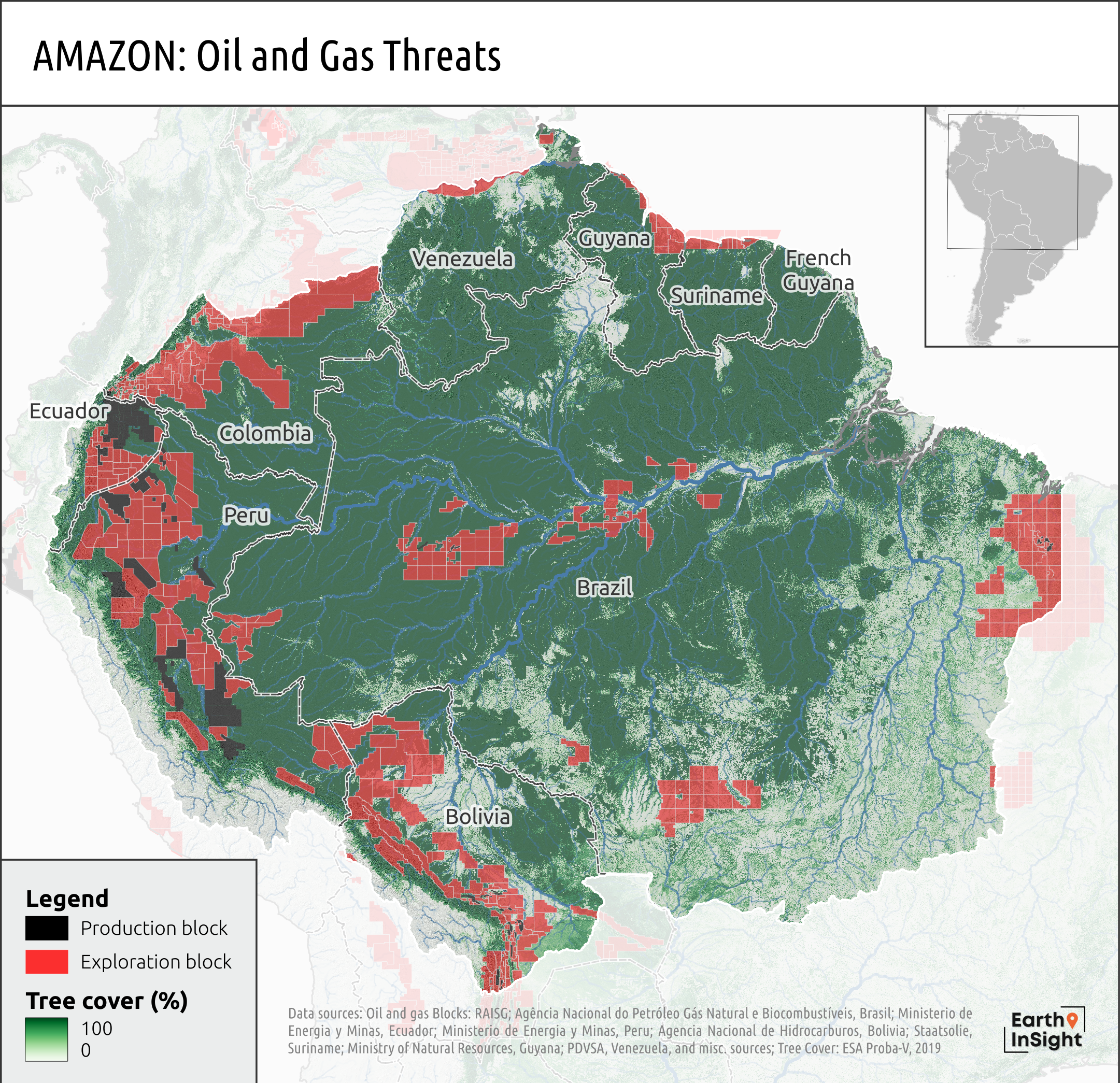 AMAZON: Oil and Gas Threats

Guyana
Venezuela
French Guyana
Suriname
Ecuador
Colombia
Peru
Brazil
Bolivia

Legend
Production block
Exploration block
Tree cover (%)
100
0

Data sources: Oil and gas Blocks: RAISG; Agência Nacional do Petróleo Gás Natural e Biocombustíveis, Brasil; Ministerio de Energia y Minas, Ecuador; Ministerio de Energia y Minas, Peru; Agencia Nacional de Hidrocarburos, Bolivia; Staatsolie, Suriname; Ministry of Natural Resources, Guyana; PDVSA, Venezuela, and misc. sources; Tree Cover: ESA Proba-V, 2019

Earth InSight