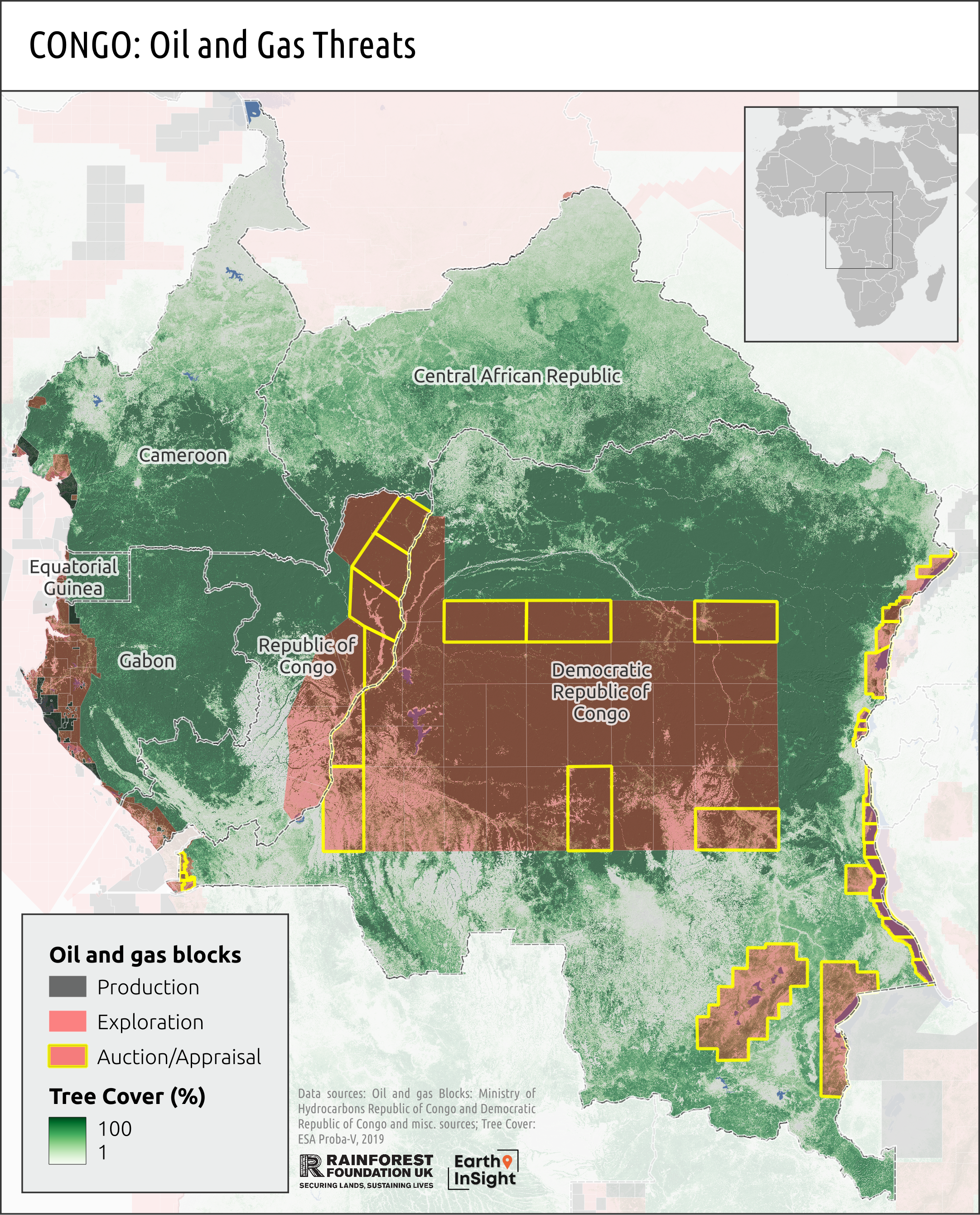 CONGO: Oil and Gas Threats

Central African Republic

Cameroon

Equatorial Guinea

Gabon

Republic of Congo

Democratic Republic of Congo

Oil and gas blocks
Production
Exploration
Auction/Appraisal

Tree Cover (%)
100
1

Data sources: Oil and gas Blocks: Ministry of Hydrocarbons Republic of Congo and Democratic Republic of Congo and misc. sources; Tree Cover: ESA Proba-V, 2019

RAINFOREST FOUNDATION UK
SECURING LANDS, SUSTAINING LIVES

Earth InSight