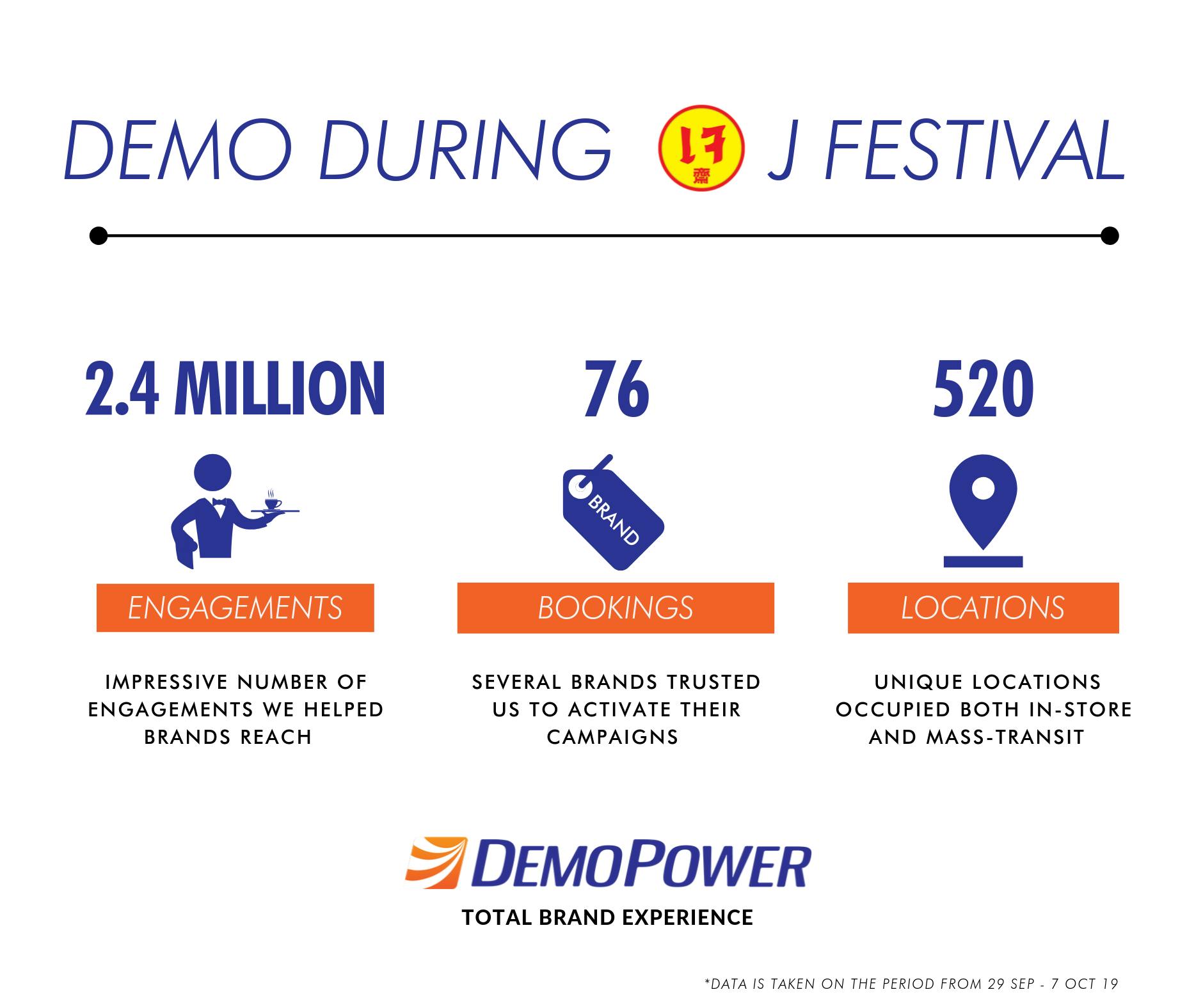 DEMO DURING เจ 齋 J FESTIVAL

2.4 MILLION

ENGAGEMENTS

IMPRESSIVE NUMBER OF ENGAGEMENTS WE HELPED BRANDS REACH

76

BRAND

BOOKINGS

SEVERAL BRANDS TRUSTED US TO ACTIVATE THEIR CAMPAIGNS

520

LOCATIONS

UNIQUE LOCATIONS OCCUPIED BOTH IN-STORE AND MASS-TRANSIT

DEMOPOWER
TOTAL BRAND EXPERIENCE

*DATA IS TAKEN ON THE PERIOD FROM 29 SEP - 7 OCT 19